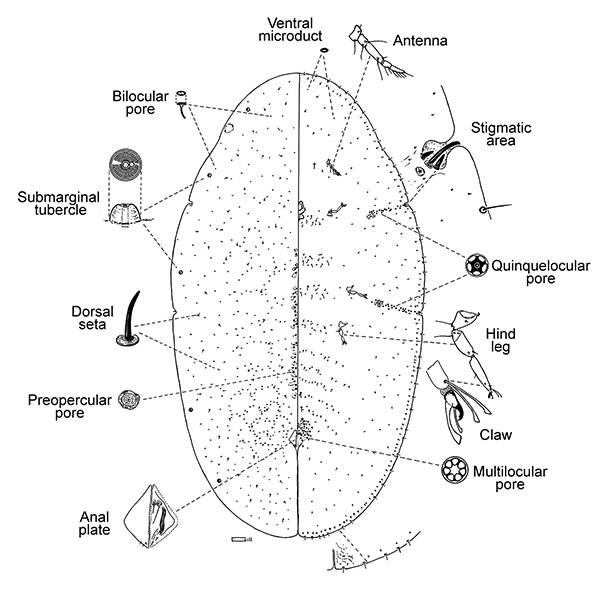 Ventral microduct

Antenna

Bilocular pore

Stigmatic area

Submarginal tubercle

Quinquelocular pore

Dorsal seta

Hind leg

Preopercular pore

Claw

Multilocular pore

Anal plate